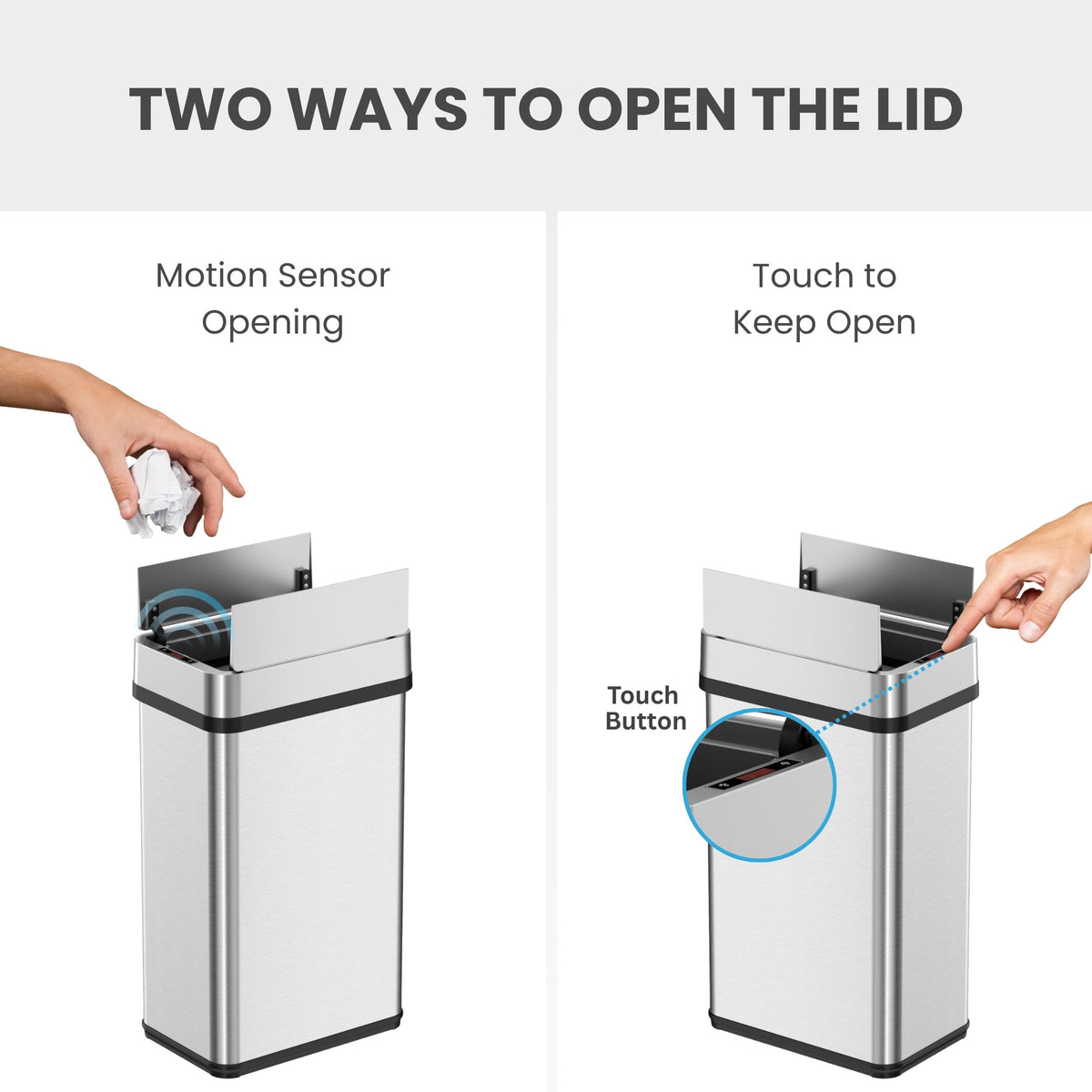 TWO WAYS TO OPEN THE LID

Motion Sensor Opening

Touch to Keep Open

Touch Button