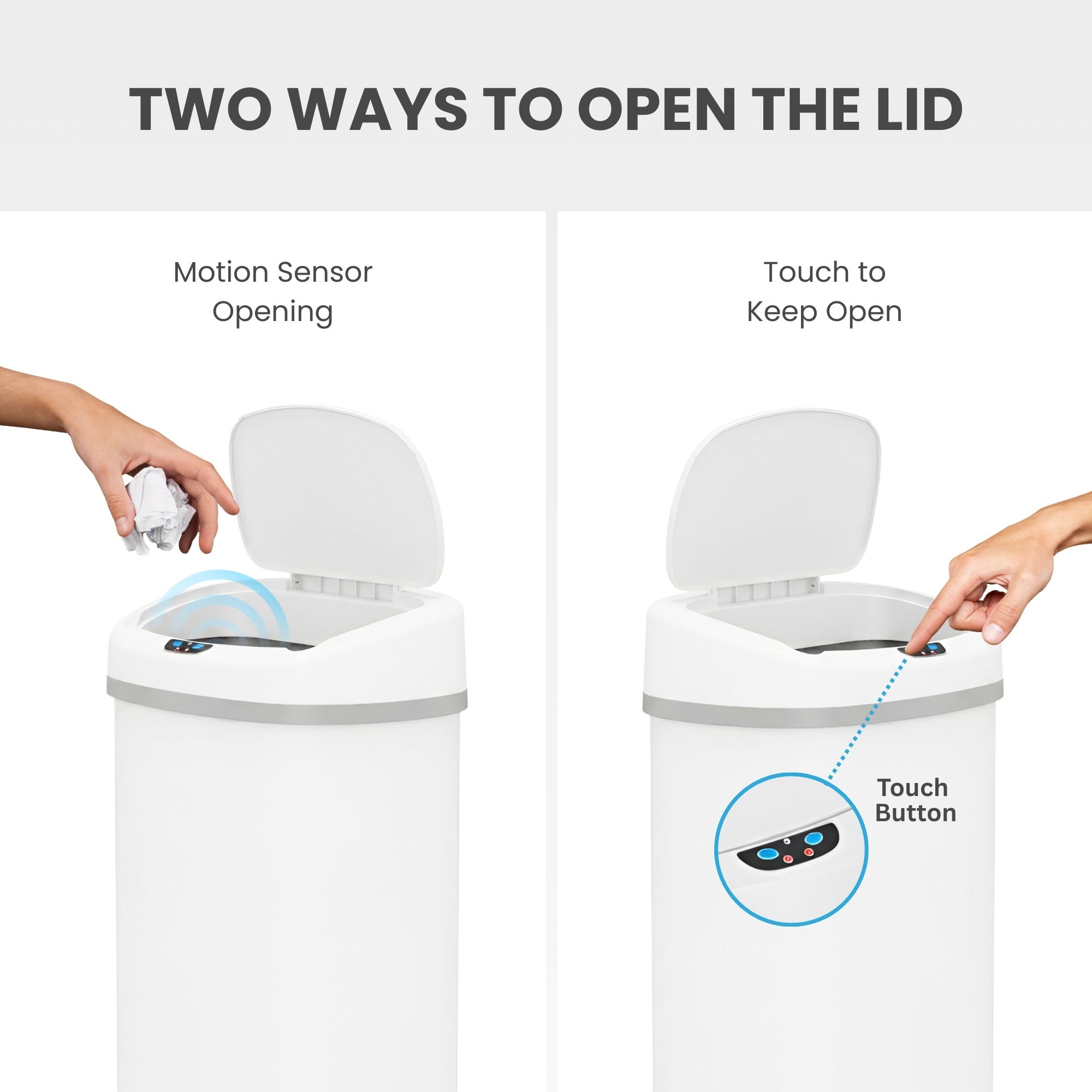 TWO WAYS TO OPEN THE LID

Motion Sensor Opening

Touch to Keep Open

Touch Button