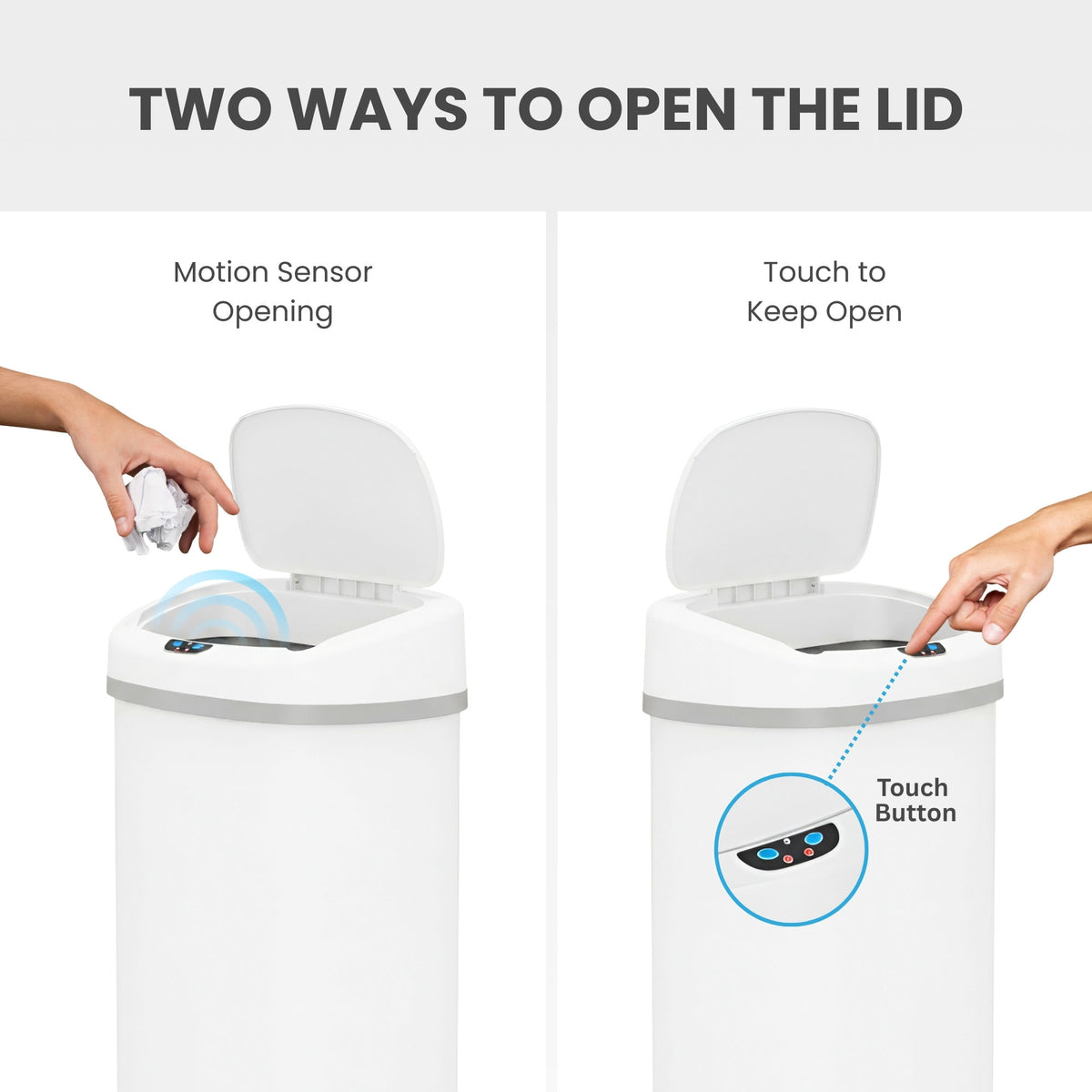 TWO WAYS TO OPEN THE LID

Motion Sensor Opening

Touch to Keep Open

Touch Button